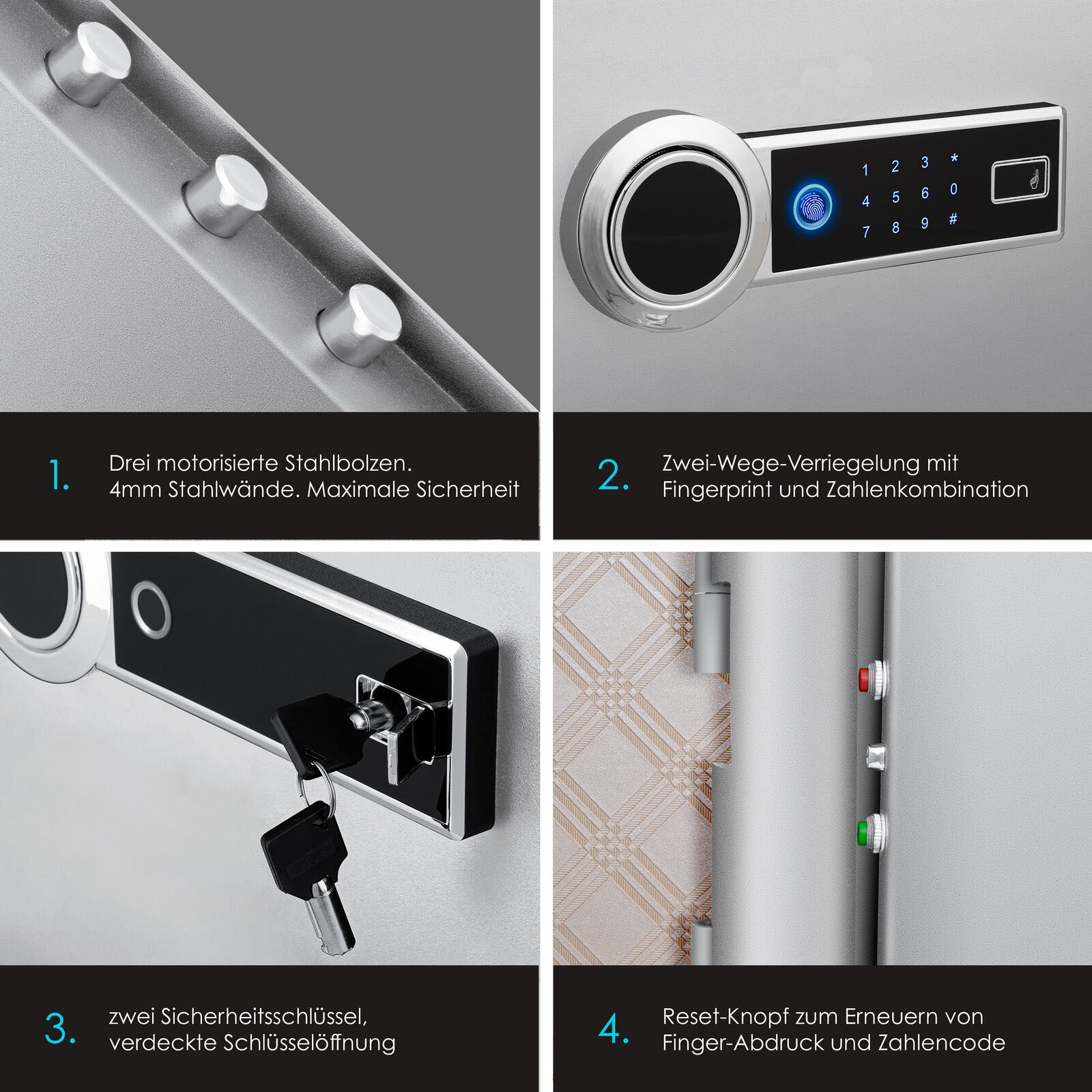 1 2 3 *
4 5 6 0
7 8 9 #

1. Drei motorisierte Stahlbolzen. 4mm Stahlwände. Maximale Sicherheit

2. Zwei-Wege-Verriegelung mit Fingerprint und Zahlenkombination

3. zwei Sicherheitsschlüssel, verdeckte Schlüsselöffnung

4. Reset-Knopf zum Erneuern von Finger-Abdruck und Zahlencode